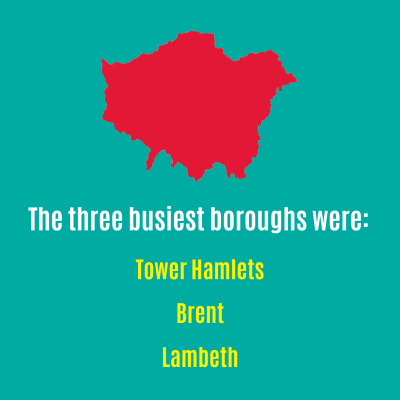 The three busiest boroughs were:

Tower Hamlets

Brent

Lambeth