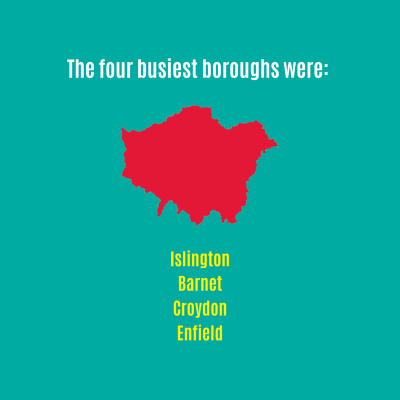 The four busiest boroughs were:

Islington
Barnet
Croydon
Enfield