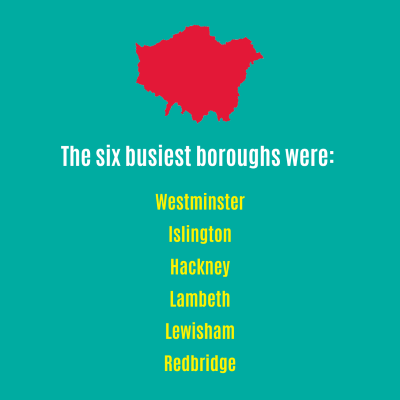 The six busiest boroughs were:

Westminster

Islington

Hackney

Lambeth

Lewisham

Redbridge