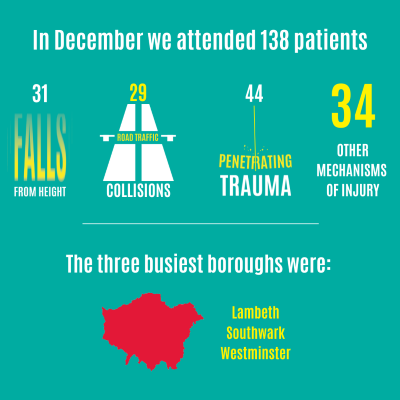 In December we attended 138 patients

31
FALLS
FROM HEIGHT

29
ROAD TRAFFIC
COLLISIONS

44
PENETRATING
TRAUMA

34
OTHER
MECHANISMS
OF INJURY

The three busiest boroughs were:

Lambeth
Southwark
Westminster