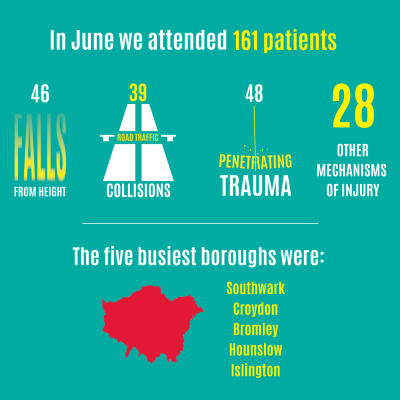 In June we attended 161 patients

46
FALLS
FROM HEIGHT

39
ROAD TRAFFIC
COLLISIONS

48
PENETRATING
TRAUMA

28
OTHER MECHANISMS OF INJURY

The five busiest boroughs were:

Southwark
Croydon
Bromley
Hounslow
Islington