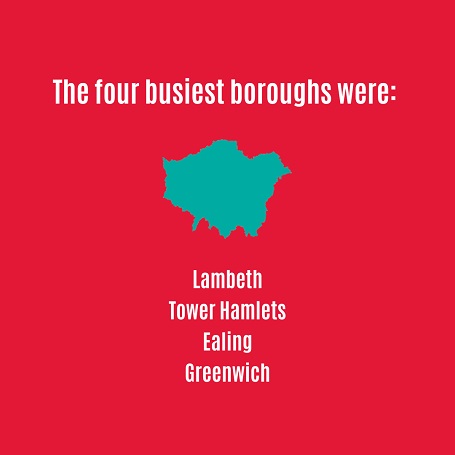 The four busiest boroughs were:

Lambeth
Tower Hamlets
Ealing
Greenwich