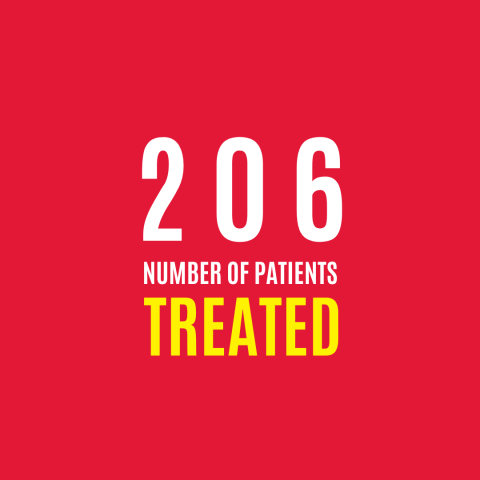 206
NUMBER OF PATIENTS
TREATED