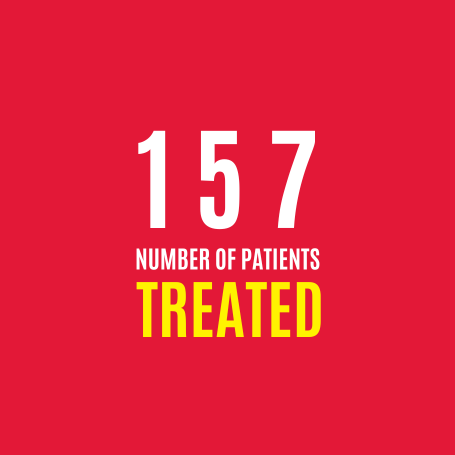 157

NUMBER OF PATIENTS

TREATED